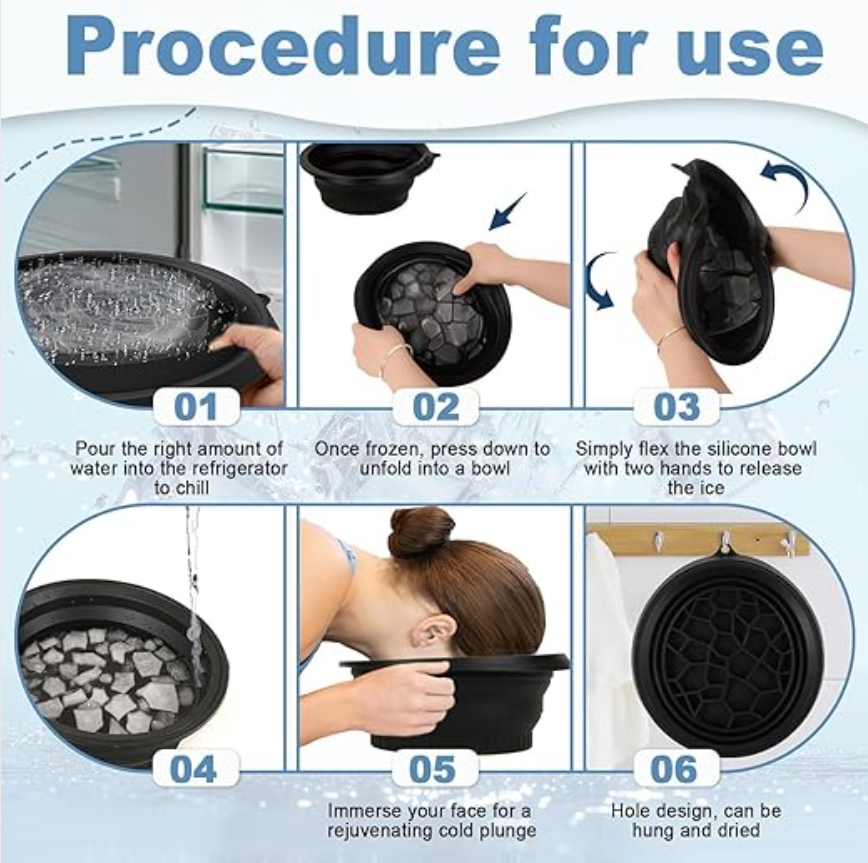 Procedure for use

01
Pour the right amount of water into the refrigerator to chill

02
Once frozen, press down to unfold into a bowl

03
Simply flex the silicone bowl with two hands to release the ice

04

05
Immerse your face for a rejuvenating cold plunge

06
Hole design, can be hung and dried